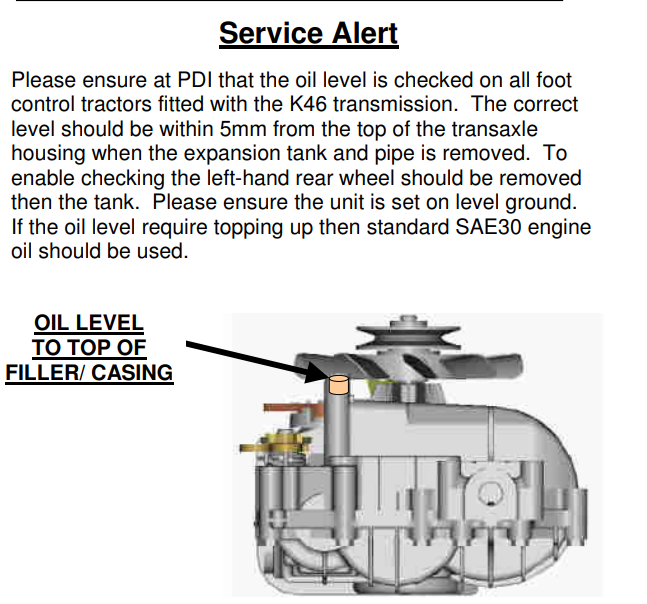 Service Alert

Please ensure at PDI that the oil level is checked on all foot control tractors fitted with the K46 transmission. The correct level should be within 5mm from the top of the transaxle housing when the expansion tank and pipe is removed. To enable checking the left-hand rear wheel should be removed then the tank. Please ensure the unit is set on level ground. If the oil level require topping up then standard SAE30 engine oil should be used.

OIL LEVEL
TO TOP OF
FILLER/ CASING